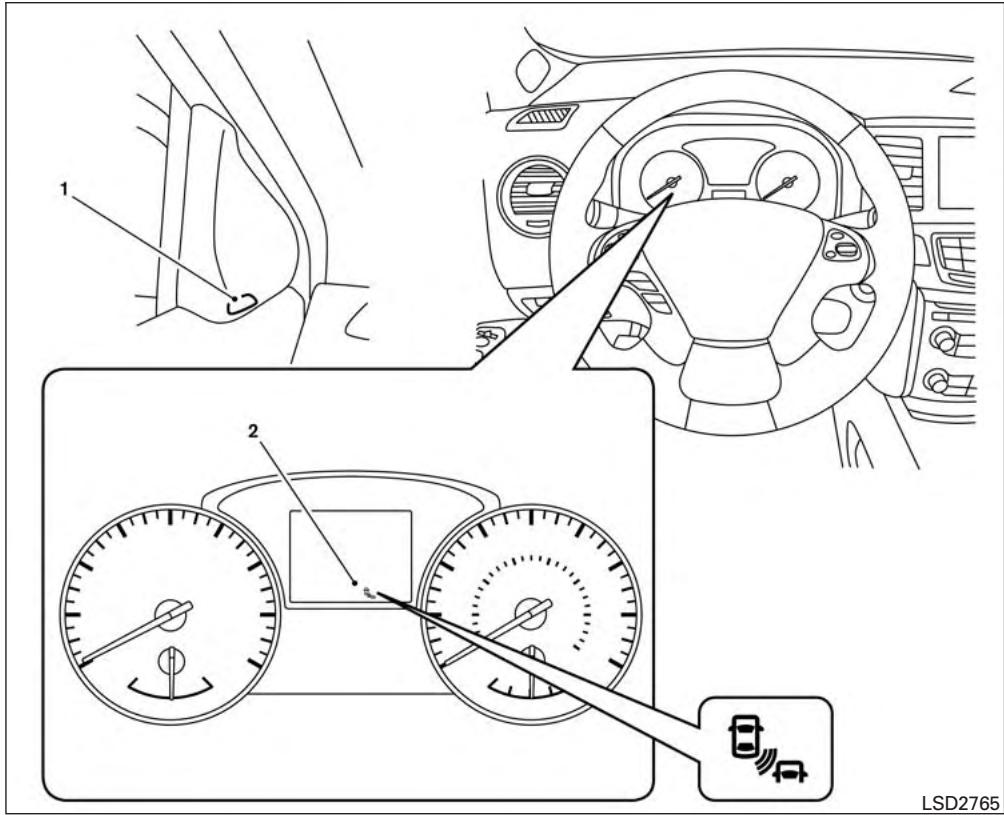 1

2

LSD2765