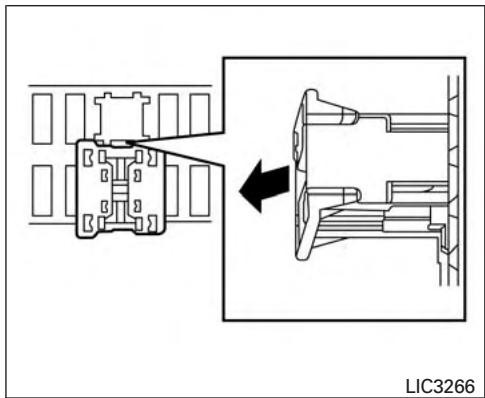 LIC3266