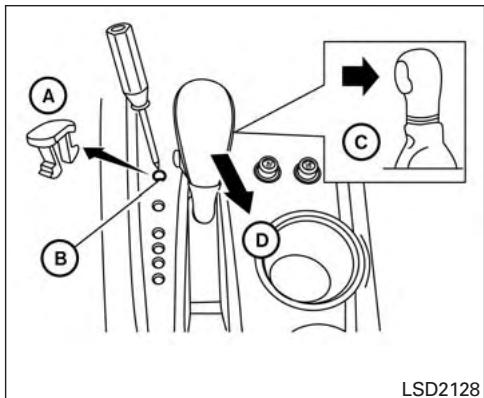 A
B
C
D
LSD2128