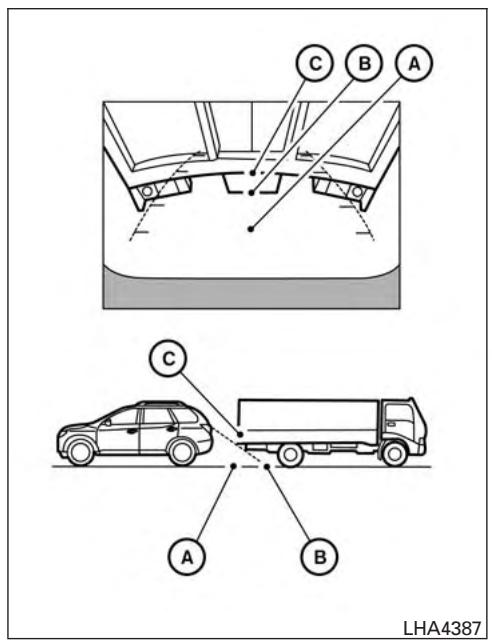 C
B
A

C

A
B

LHA4387