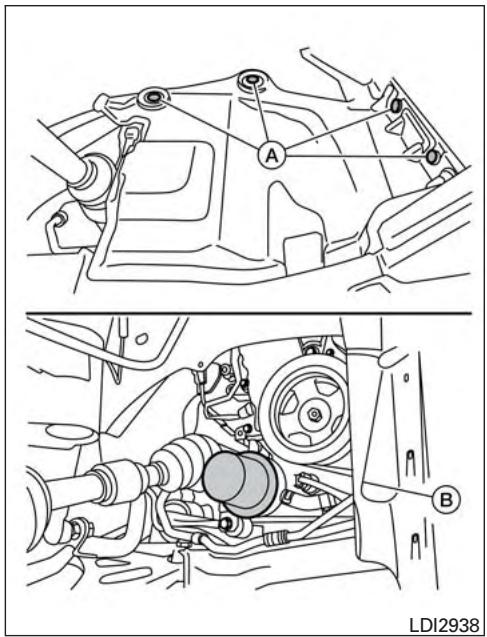 A

B

LDI2938