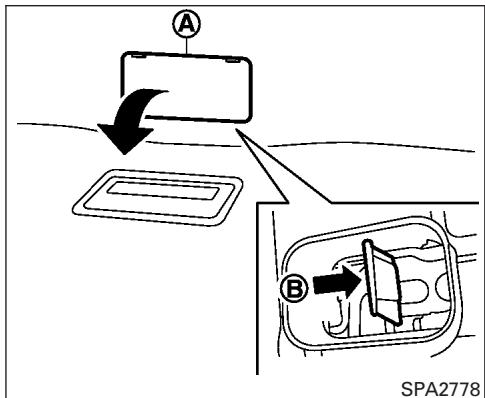 A

B

SPA2778