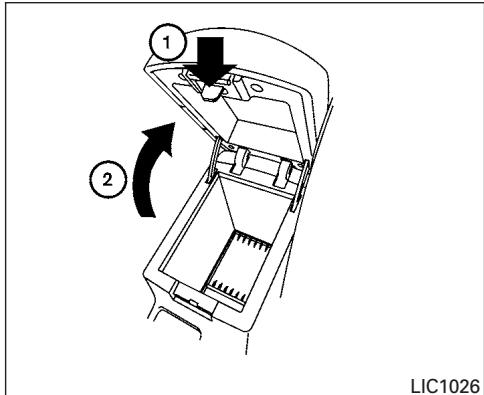 1
2
LIC1026