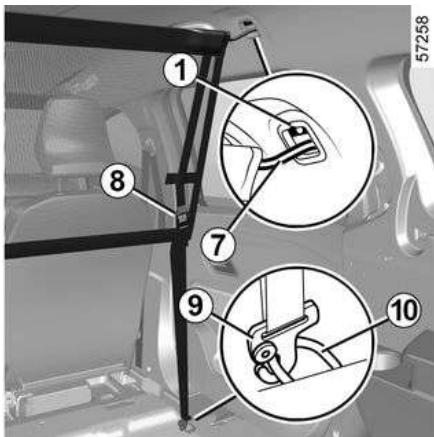 57258
1
8
7
9
10