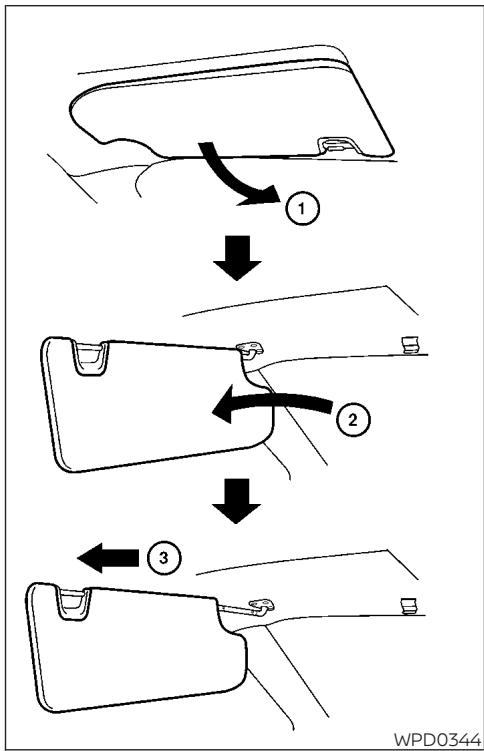 1

2

3

WPD0344