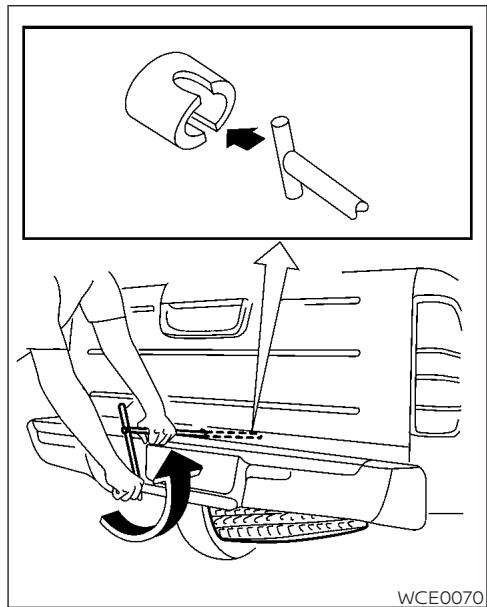 WCE0070