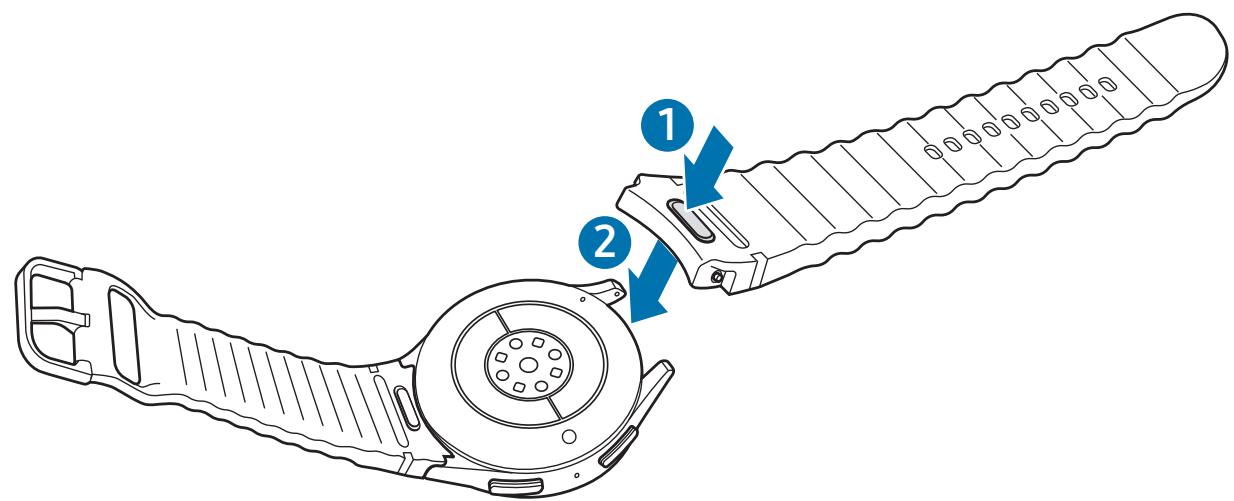 1
2