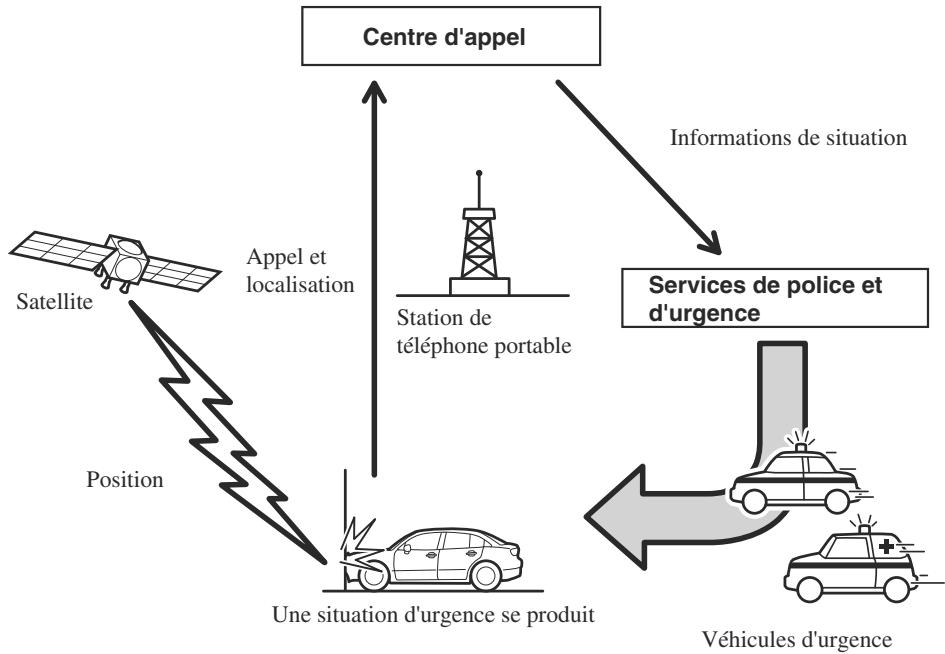 Centre d'appel

Informations de situation

Appel et localisation

Satellite

Station de téléphone portable

Services de police et d'urgence

Position

Une situation d'urgence se produit

Véhicules d'urgence