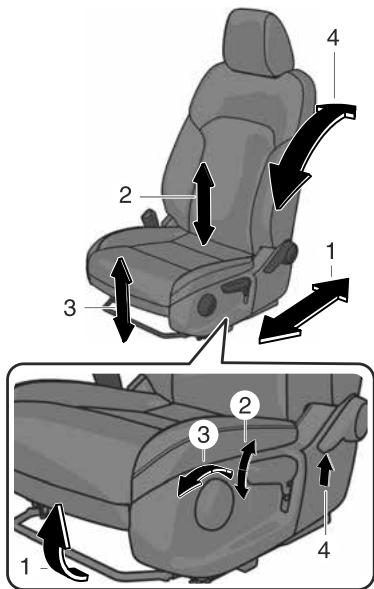 4
2
1
3
2
3
4
1