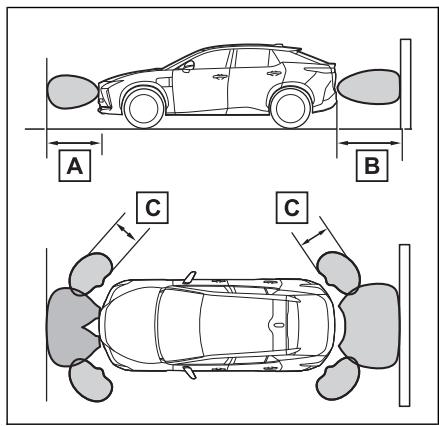 A
B
C
C