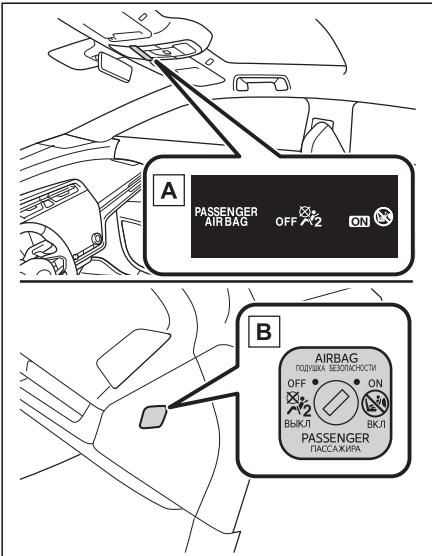 A

PASSENGER AIR BAG

OFF 2

ON

B

AIRBAG
ПОДУШКА БЕЗОПАСНОСТИ

OFF

ON

2

ВЫКЛ

ВКЛ

PASSENGER
ПАССАЖИРА