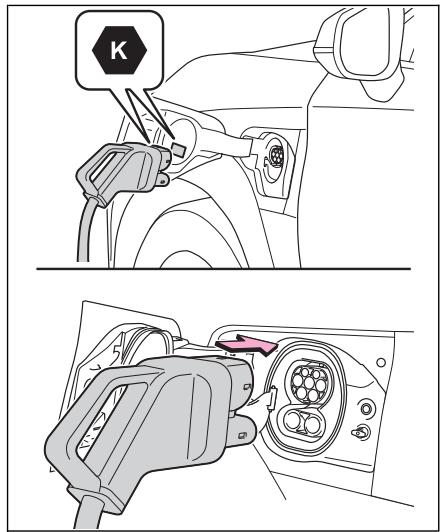 K