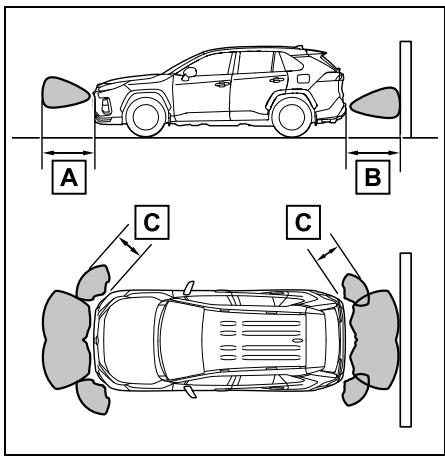 A
B
C
C