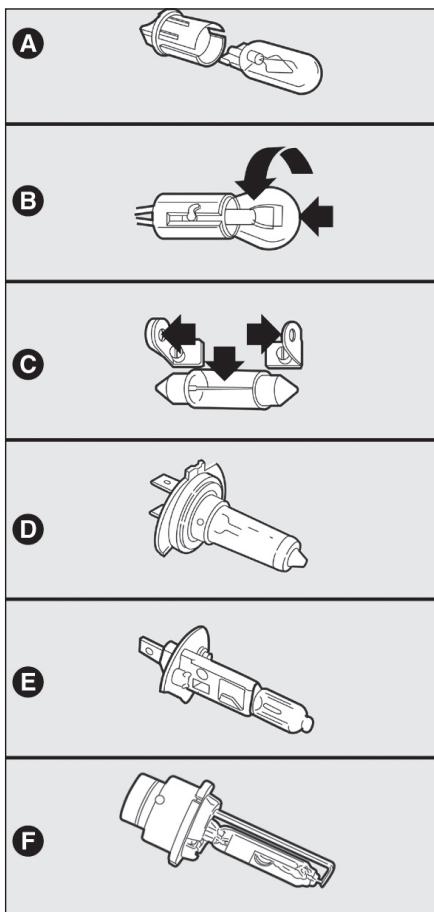 A

B

C

D

E

F