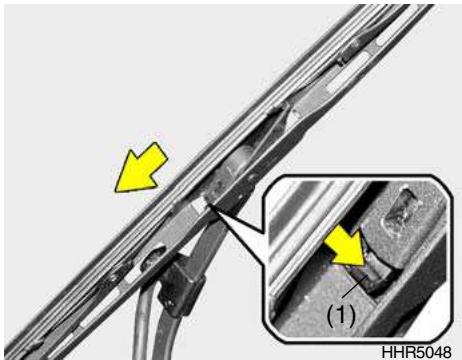 (1)

HHR5048