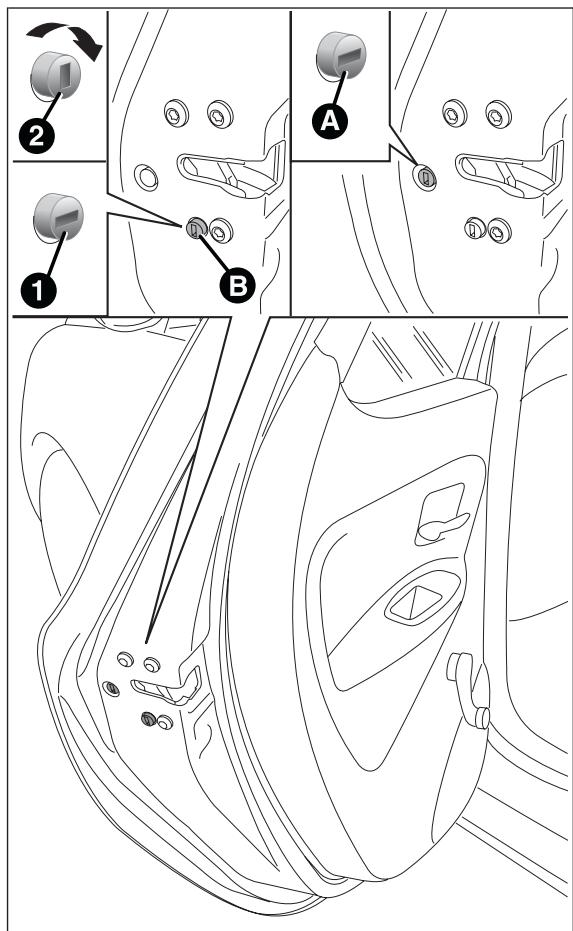 2
1
B
A