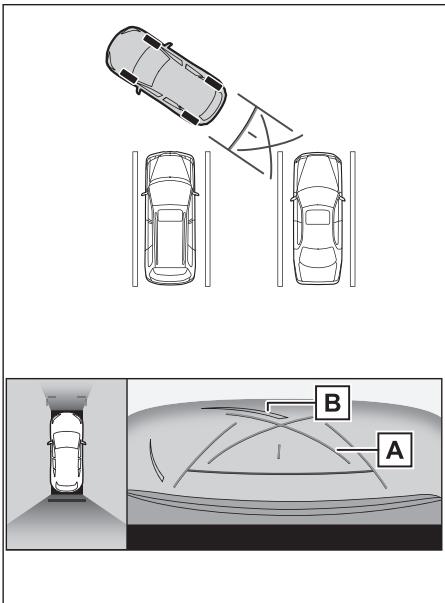 B

A