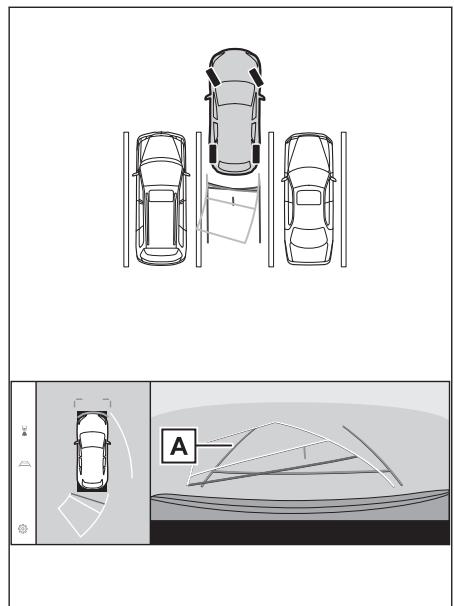 A