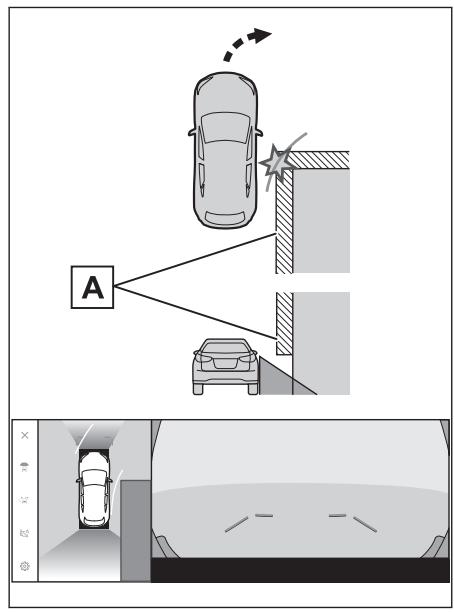 A