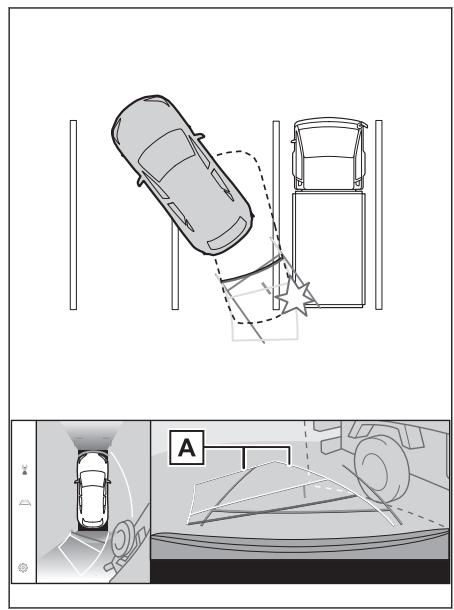 A