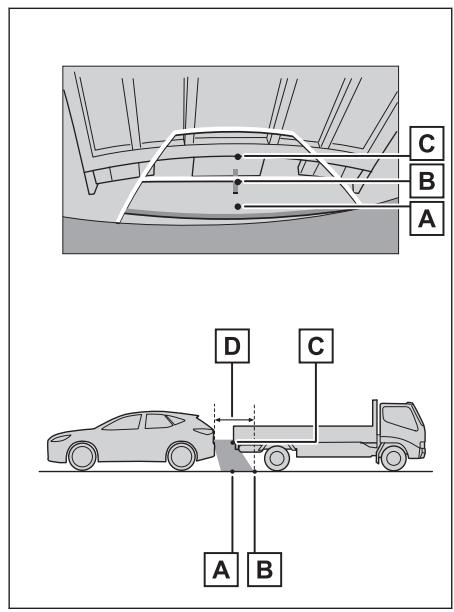 C
B
A

D
C

A
B