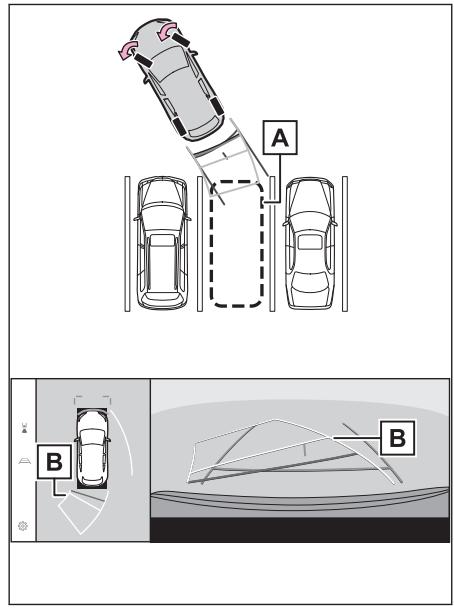 A

B

B