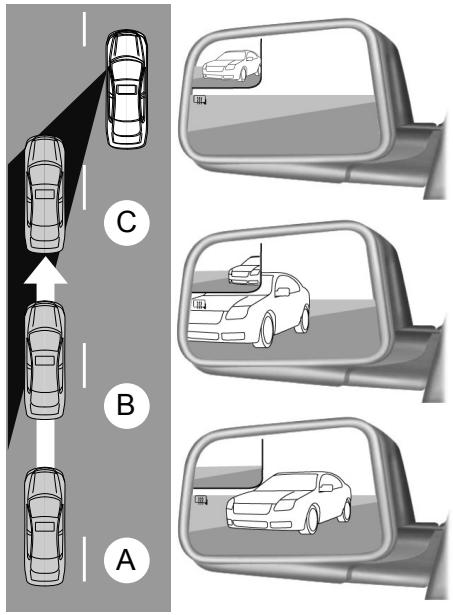 C

B

A