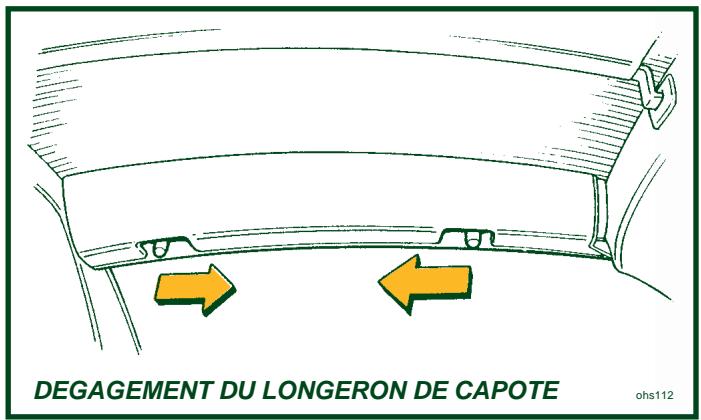 DEGAGEMENT DU LONGERON DE CAPOTE

ohs112