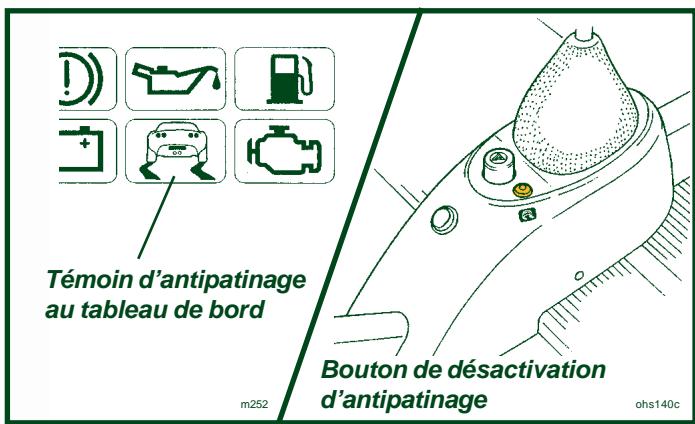 Témoin d'antipatinage au tableau de bord

m252

Bouton de désactivation d'antipatinage

ohs140c