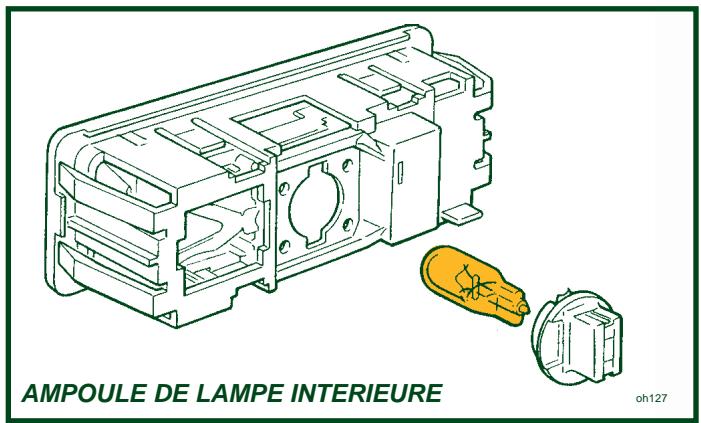 AMPOULE DE LAMPE INTERIEURE

oh127