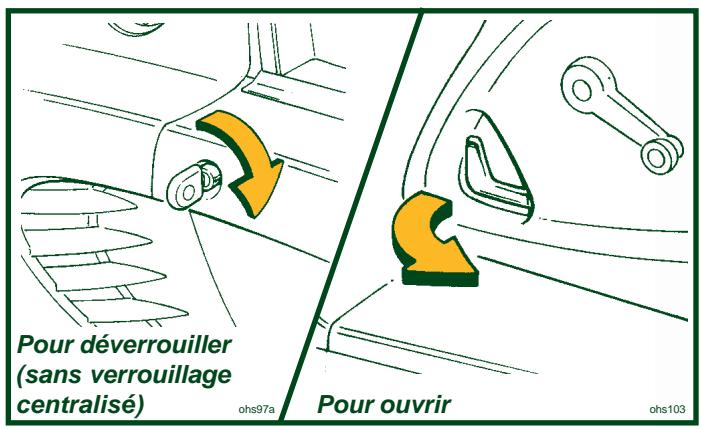 Pour déverrouiller (sans verrouillage centralisé)

ohs97a

Pour ouvrir

ohs103