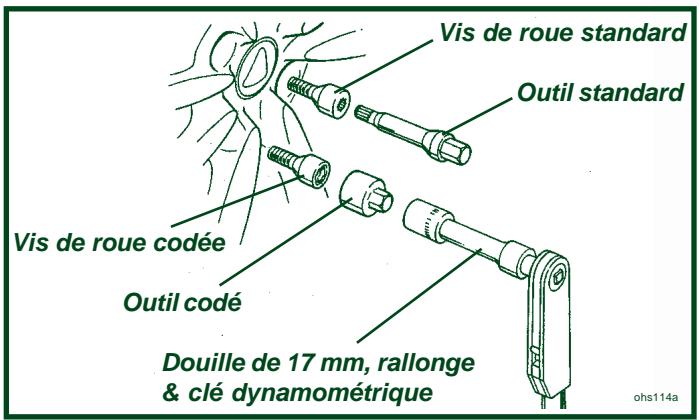 Vis de roue standard

Outil standard

Vis de roue codée

Outil codé

Douille de 17 mm, rallonge & clé dynamométrique

ohs114a