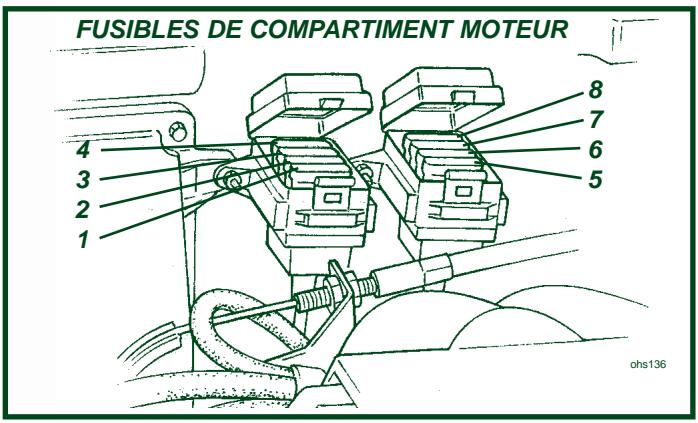 FUSIBLES DE COMPARTIMENT MOTEUR

4
3
2
1

8
7
6
5

ohs136