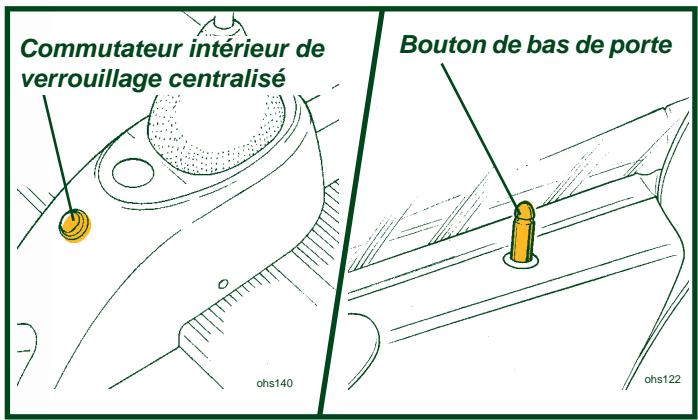 Commutateur intérieur de verrouillage centralisé

ohs140

Bouton de bas de porte

ohs122