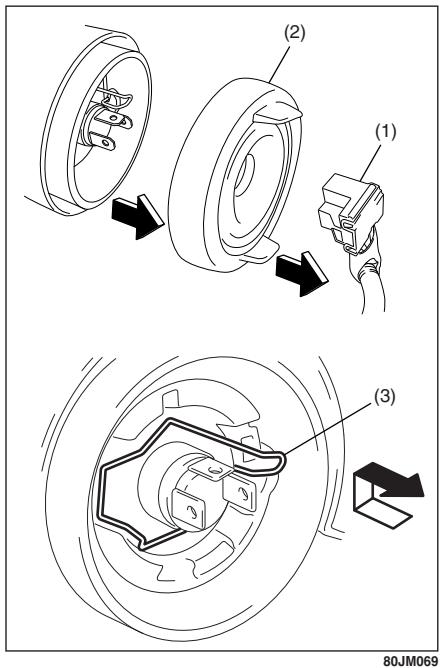 (2)

(1)

(3)

80JM069