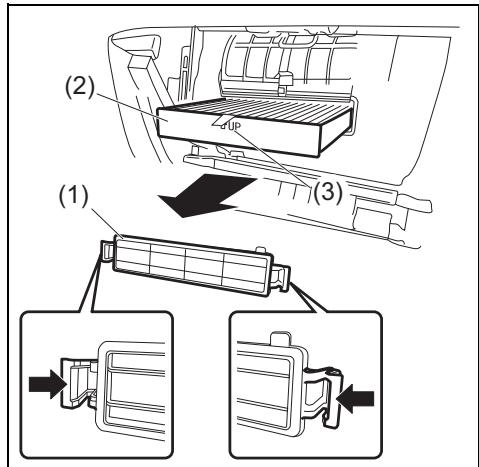 (2)
UP
(3)
(1)