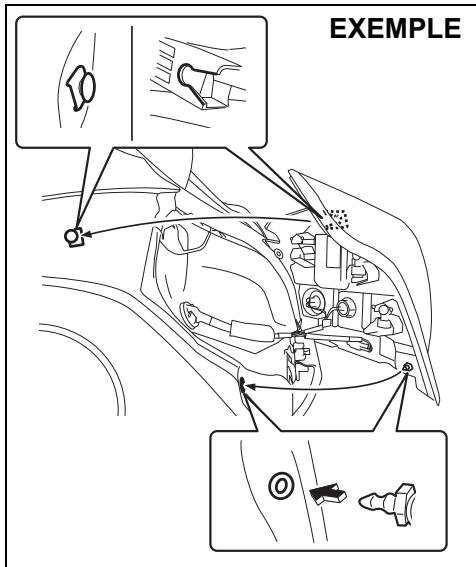 EXEMPLE