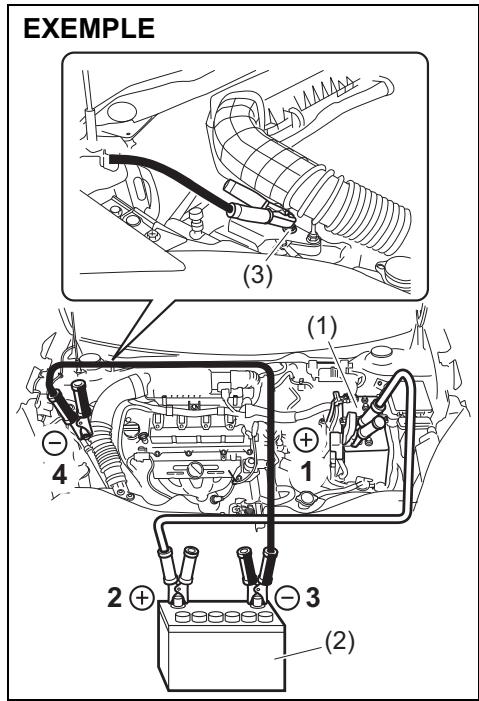 EXEMPLE

(3)

(1)

⊖
4

⊕
1

2 ⊕

⊖ 3

(2)