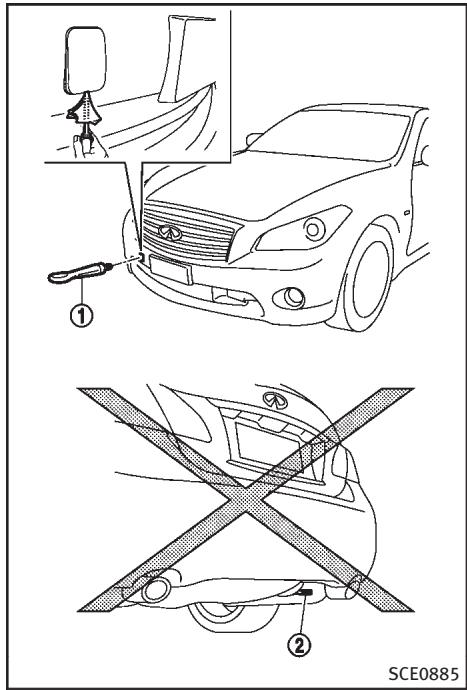 ①

②

SCE0885