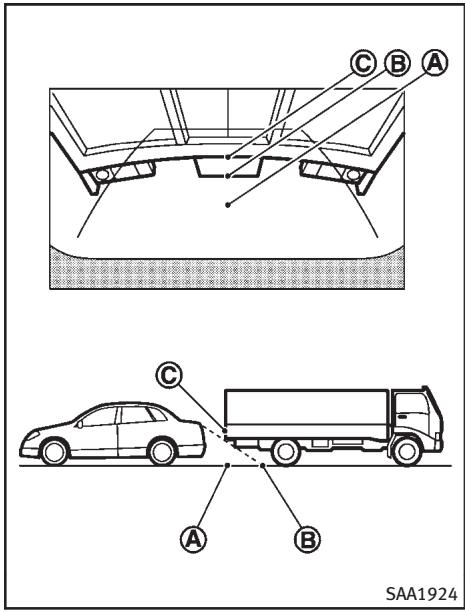 C B A

C

A B

SAA1924