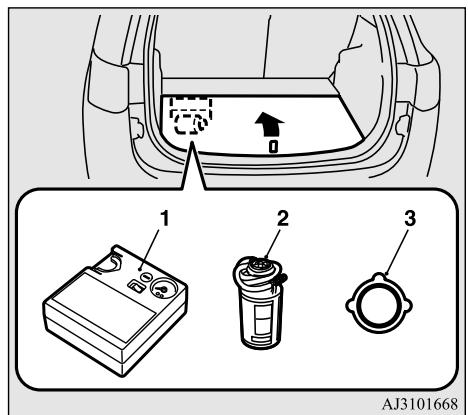 0

1

2

3

AJ3101668