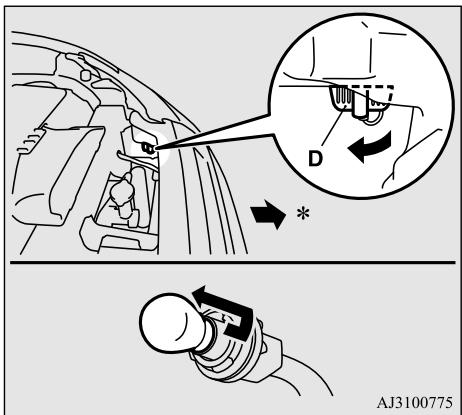 D

*

AJ3100775