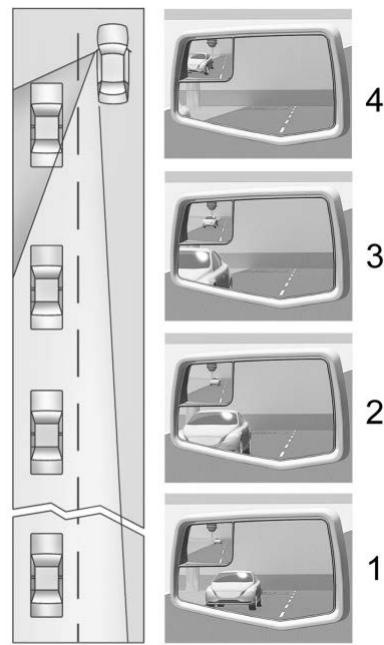 4

3

2

1