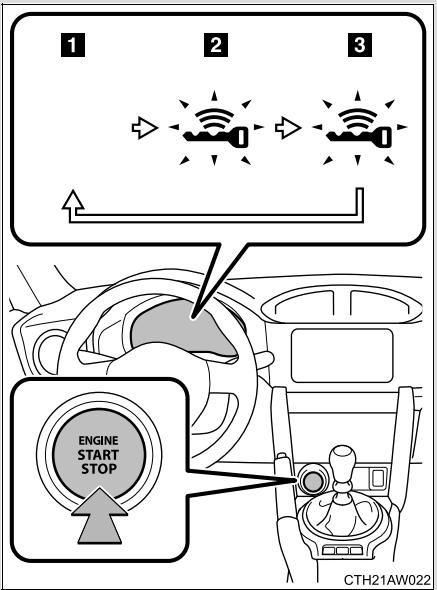 1 2 3

ENGINE START STOP

CTH21AW022