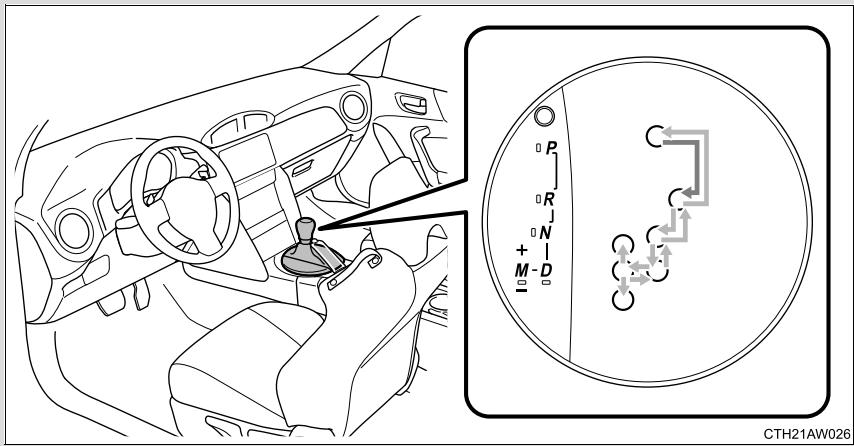 P
R
N
+
M - D
−
CTH21AW026