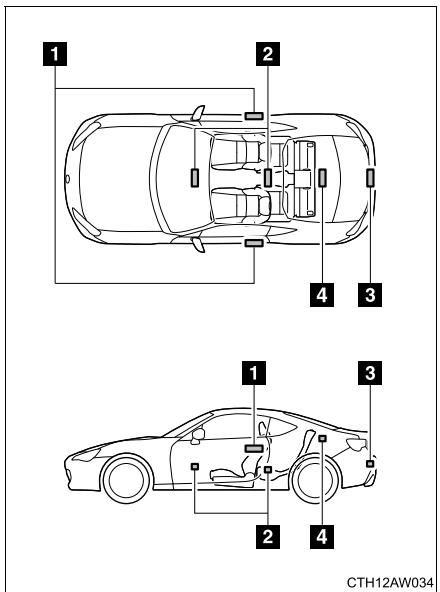 1
2
4
3
1
3
2
4
CTH12AW034