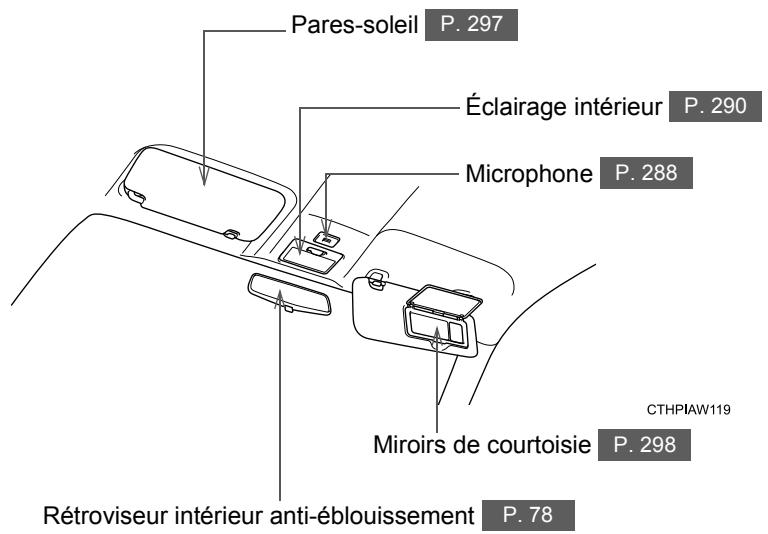 Pares-soleil P. 297

Éclairage intérieur P. 290

Microphone P. 288

CTHPIAW119

Miroirs de courtoisie P. 298

Rétroviseur intérieur anti-éblouissement P. 78