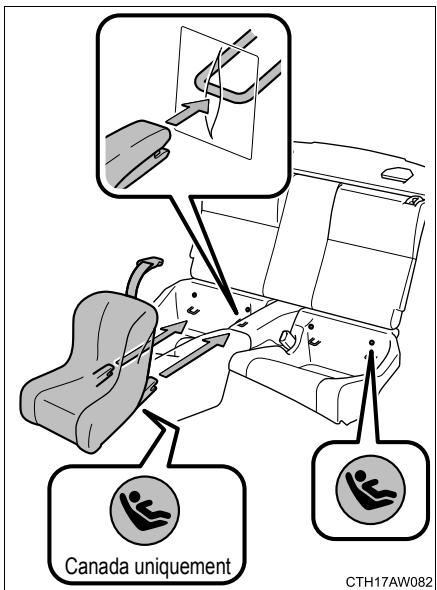 Canada uniquement

CTH17AW082