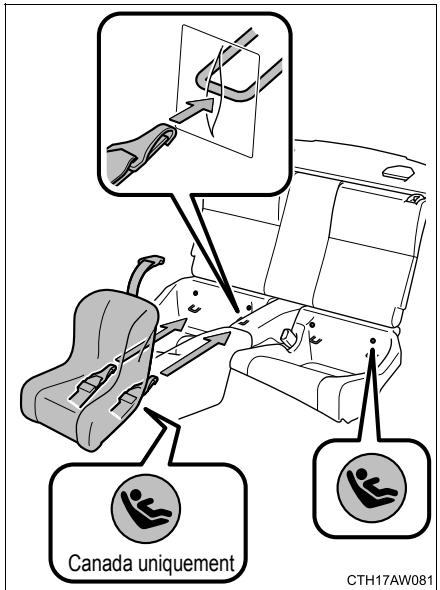 Canada uniquement

CTH17AW081