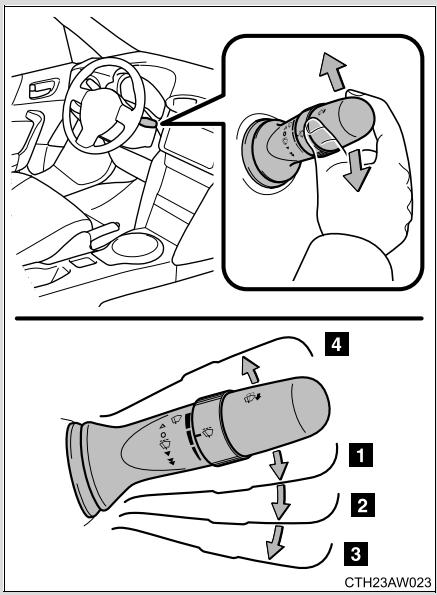 4

1

2

3

CTH23AW023